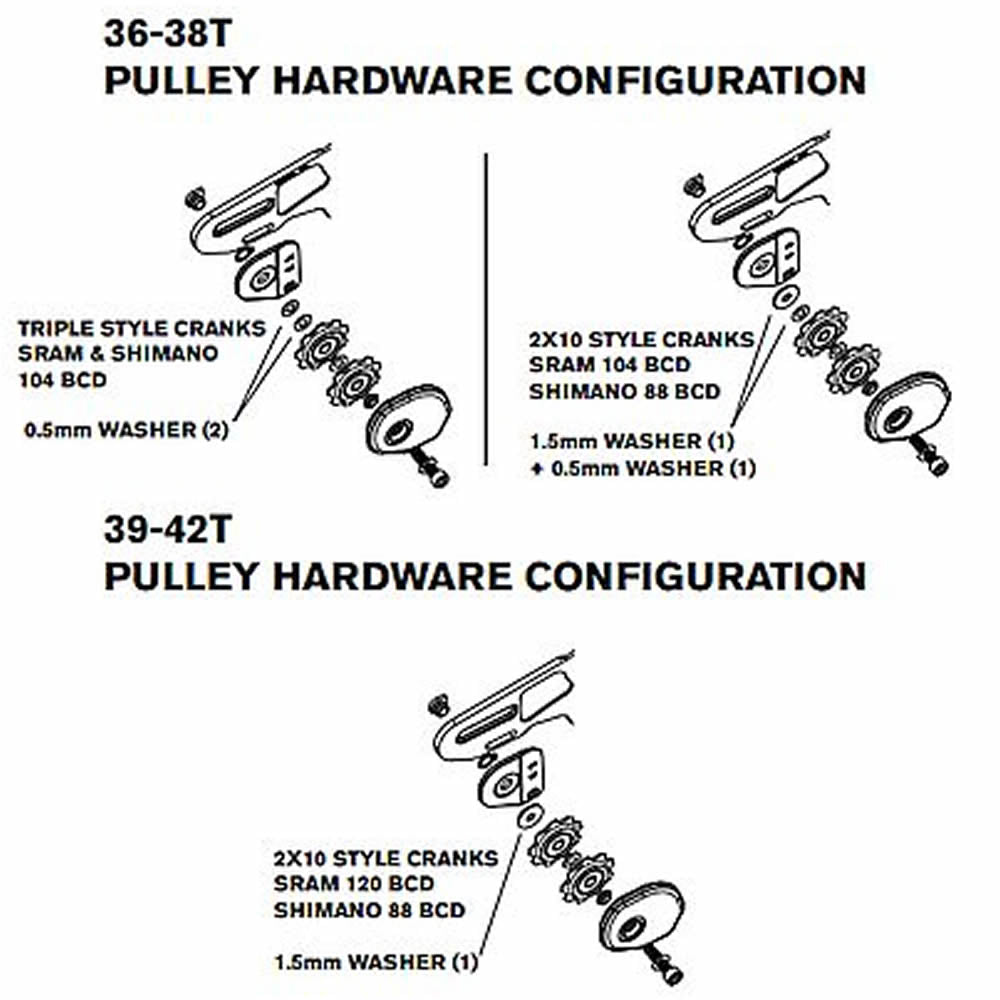 36-38T
PULLEY HARDWARE CONFIGURATION

TRIPLE STYLE CRANKS
SRAM & SHIMANO
104 BCD

0.5mm WASHER (2)

2X10 STYLE CRANKS
SRAM 104 BCD
SHIMANO 88 BCD

1.5mm WASHER (1)
+ 0.5mm WASHER (1)

39-42T
PULLEY HARDWARE CONFIGURATION

2X10 STYLE CRANKS
SRAM 120 BCD
SHIMANO 88 BCD

1.5mm WASHER (1)