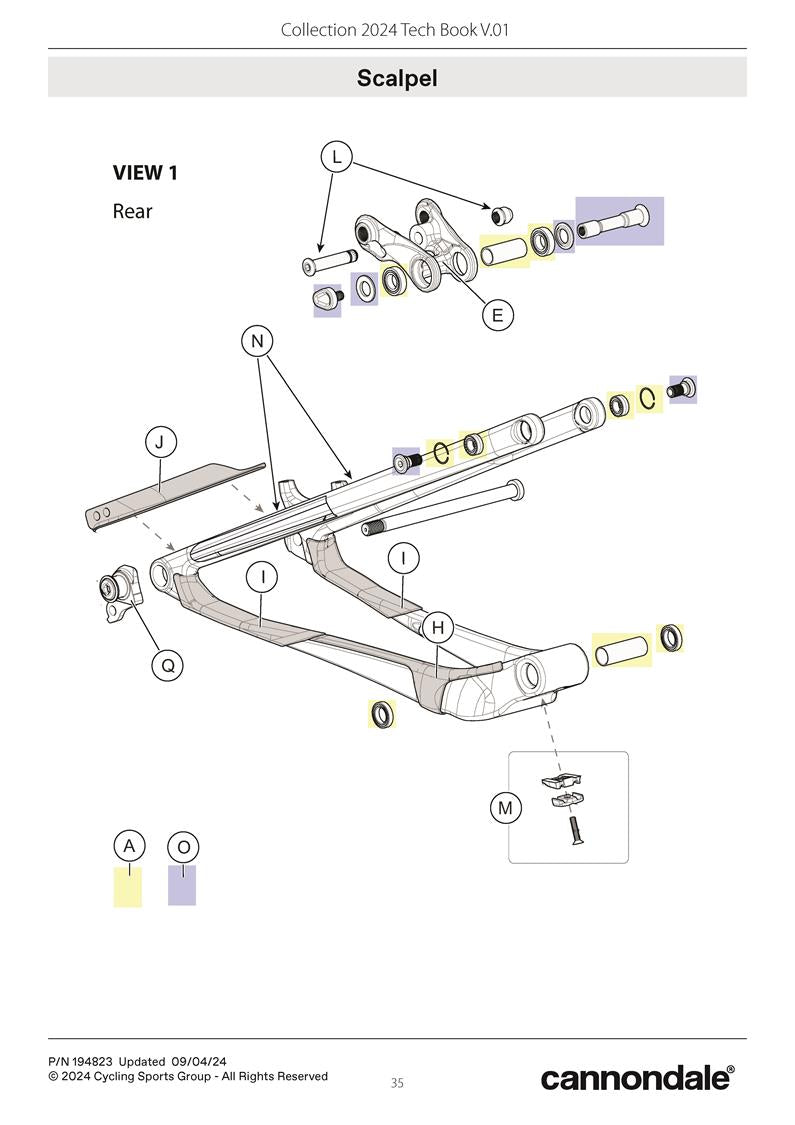 Collection 2024 Tech Book V.01

Scalpel

VIEW 1

Rear

L

E

N

J

I

I

H

Q

M

A

O

P/N 194823 Updated 09/04/24
© 2024 Cycling Sports Group - All Rights Reserved

35

cannondale®